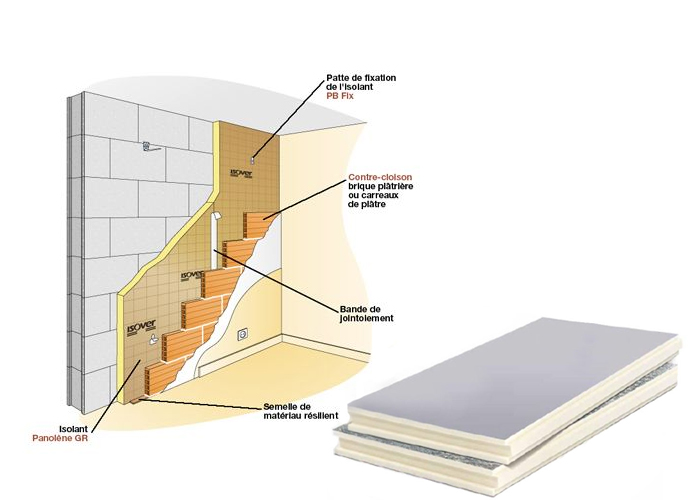 Patte de fixation de l'isolant
PB Fix

ISOVER

Contre-cloison brique plâtrière ou carreaux de plâtre

ISOVER

Bande de jointoiement

ISOVER

Semelle de matériau résilient

Isolant
Panolène GR